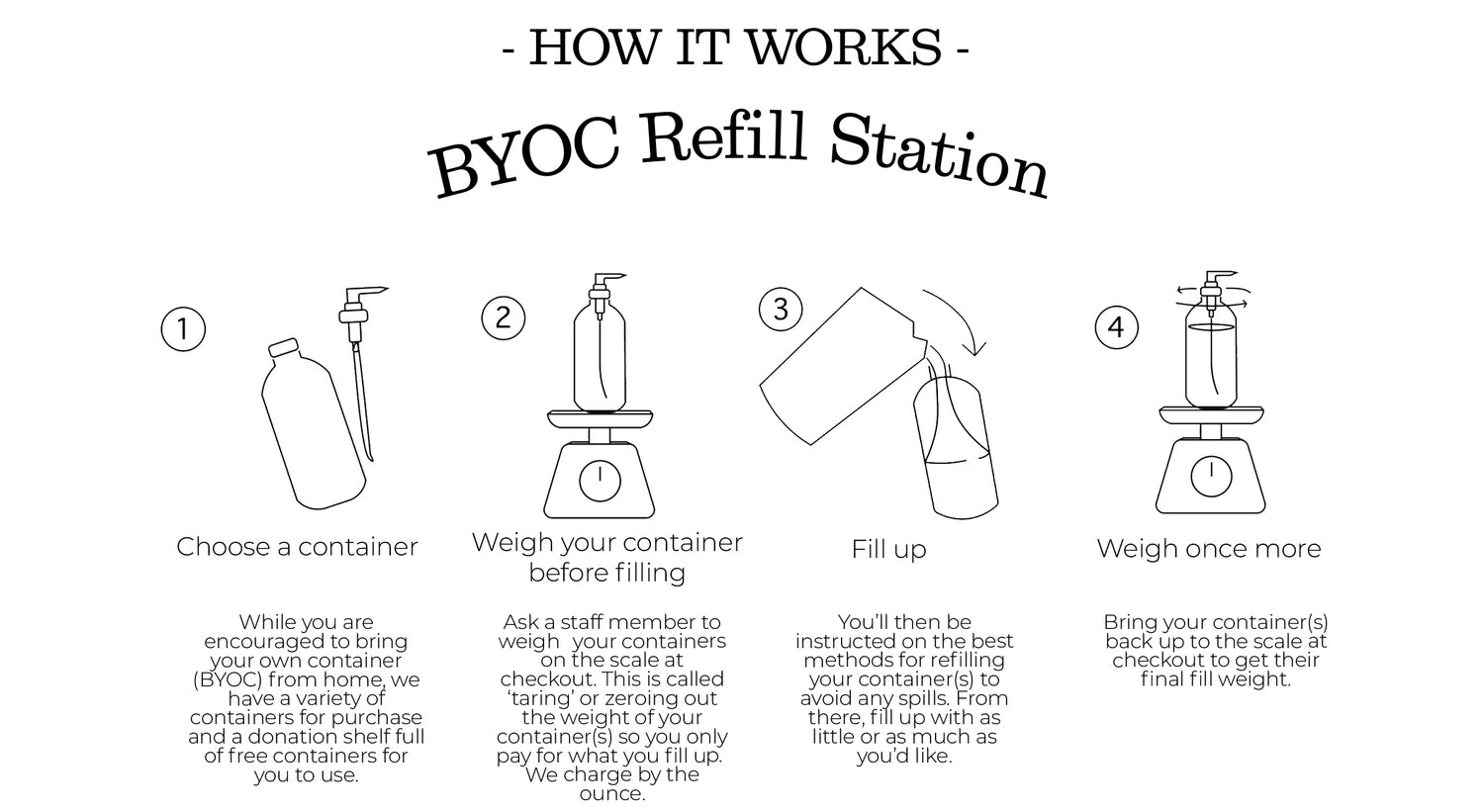 - HOW IT WORKS -

BYOC Refill Station

1

Choose a container

While you are encouraged to bring your own container (BYOC) from home, we have a variety of containers for purchase and a donation shelf full of free containers for you to use.

2

Weigh your container before filling

Ask a staff member to weigh your containers on the scale at checkout. This is called 'taring' or zeroing out the weight of your container(s) so you only pay for what you fill up. We charge by the ounce.

3

Fill up

You'll then be instructed on the best methods for refilling your container(s) to avoid any spills. From there, fill up with as little or as much as you'd like.

4

Weigh once more

Bring your container(s) back up to the scale at checkout to get their final fill weight.