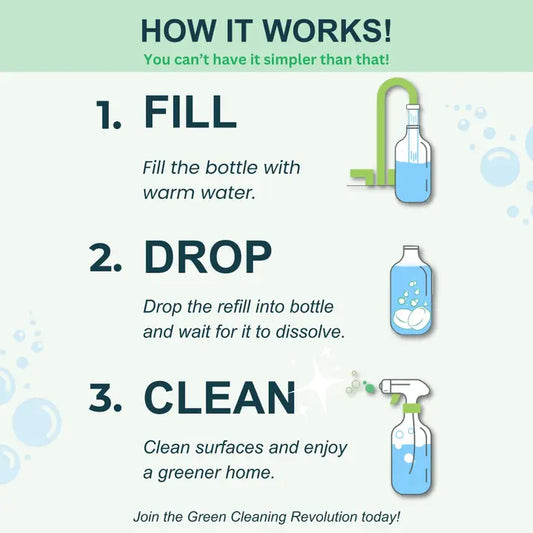 HOW IT WORKS!
You can't have it simpler than that!

1. FILL

Fill the bottle with warm water.

2. DROP

Drop the refill into bottle and wait for it to dissolve.

3. CLEAN

Clean surfaces and enjoy a greener home.

Join the Green Cleaning Revolution today!